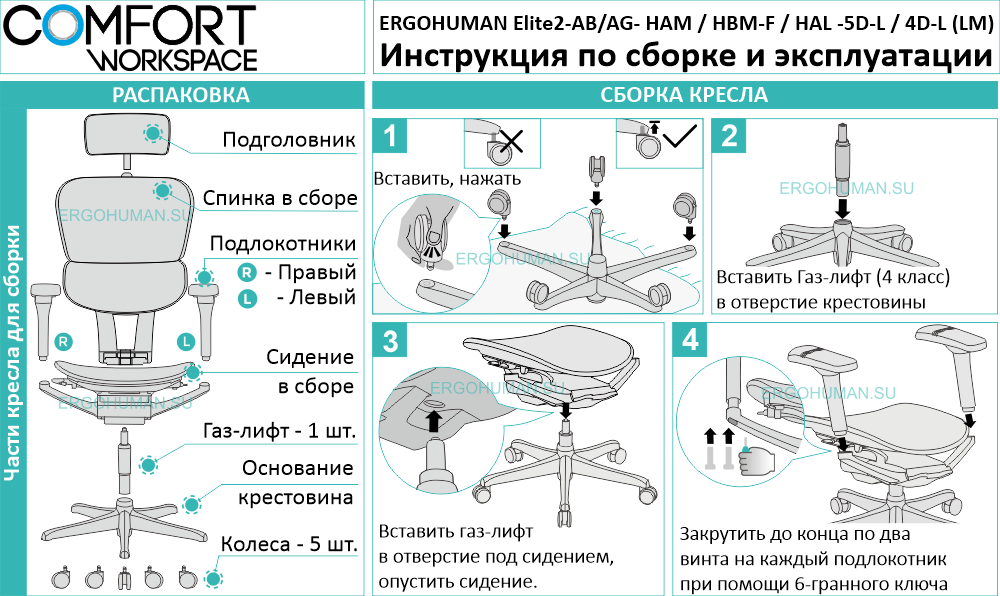 COMFORT WORKSPACE

ERGOHUMAN Elite2-AB/AG- HAM / HBM-F / HAL -5D-L / 4D-L (LM)
Инструкция по сборке и эксплуатации

РАСПАКОВКА

Части кресла для сборки

Подголовник

Спинка в сборе

ERGOHUMAN.SU

Подлокотники
R - Правый
L - Левый

R
L

Сидение в сборе

ERGOHUMAN.SU

Газ-лифт - 1 шт.

Основание крестовина

Колеса - 5 шт.

СБОРКА КРЕСЛА

1
Вставить, нажать

ERGOHUMAN.SU

2
ERGOHUMAN.SU
Вставить Газ-лифт (4 класс) в отверстие крестовины

3
ERGOHUMAN.SU
Вставить газ-лифт в отверстие под сидением, опустить сидение.

4
ERGOHUMAN.SU
Закрутить до конца по два винта на каждый подлокотник при помощи 6-гранного ключа